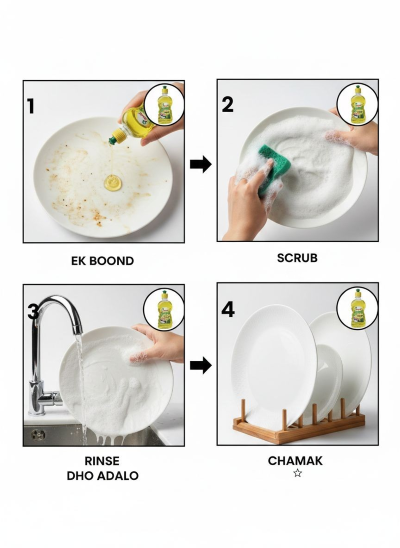 1

EK BOOND

2

SCRUB

3

RINSE
DHO ADALO

4

CHAMAK
☆