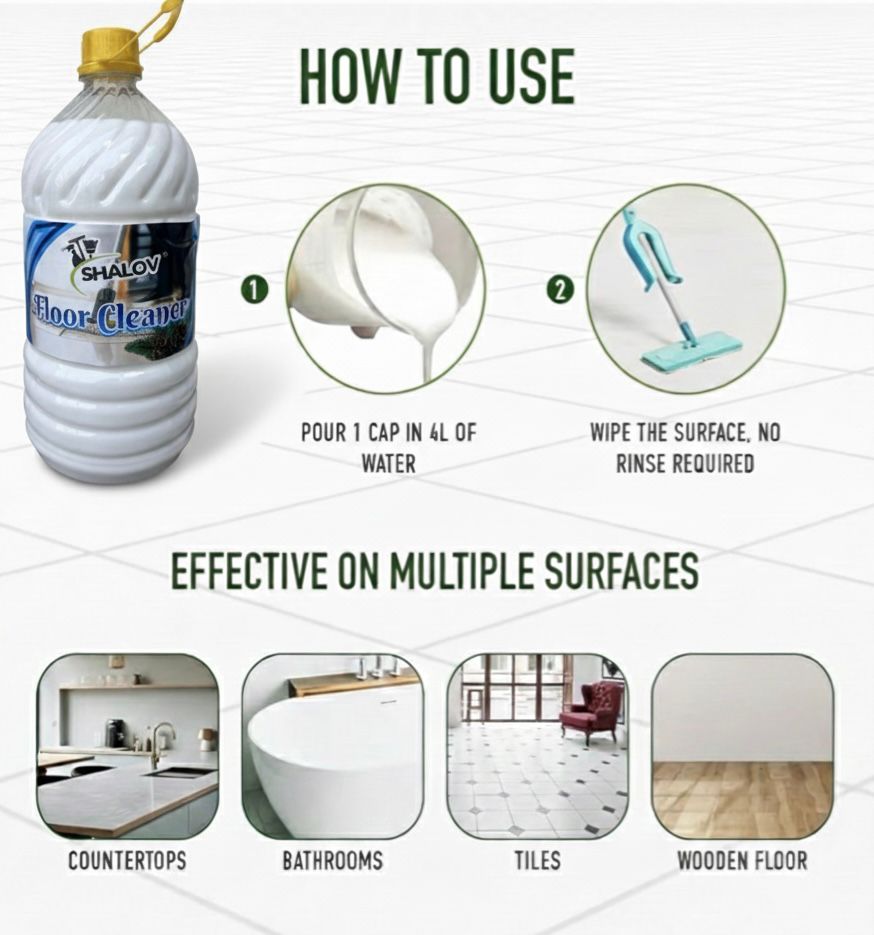 HOW TO USE

SHALOV

Floor Cleaner

1

POUR 1 CAP IN 4L OF WATER

2

WIPE THE SURFACE, NO RINSE REQUIRED

EFFECTIVE ON MULTIPLE SURFACES

COUNTERTOPS

BATHROOMS

TILES

WOODEN FLOOR